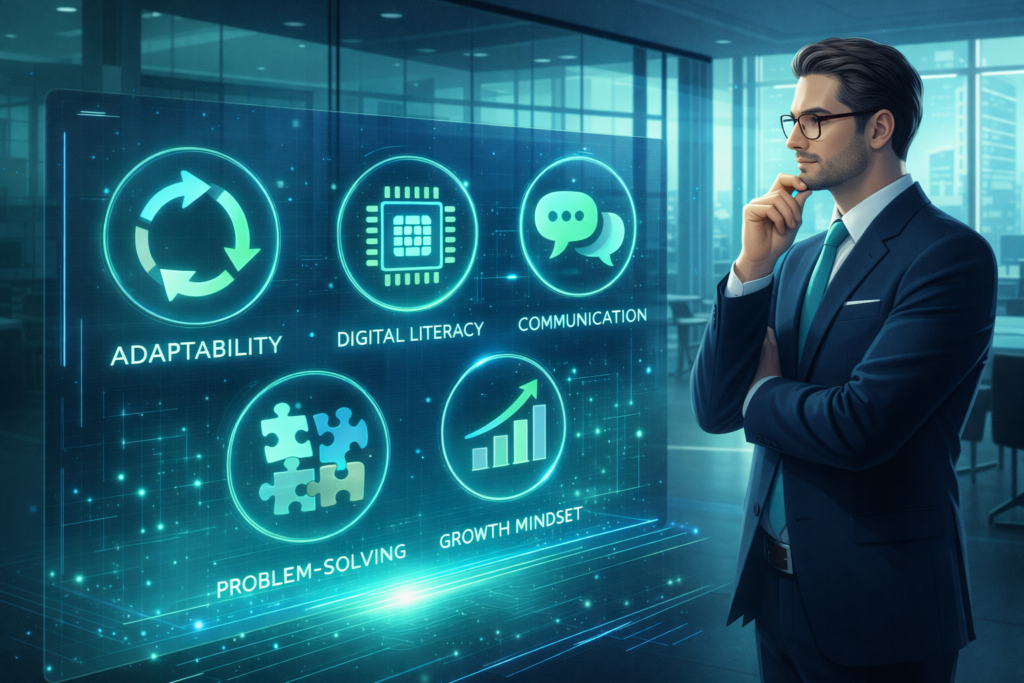 ADAPTABILITY

DIGITAL LITERACY

COMMUNICATION

PROBLEM-SOLVING

GROWTH MINDSET